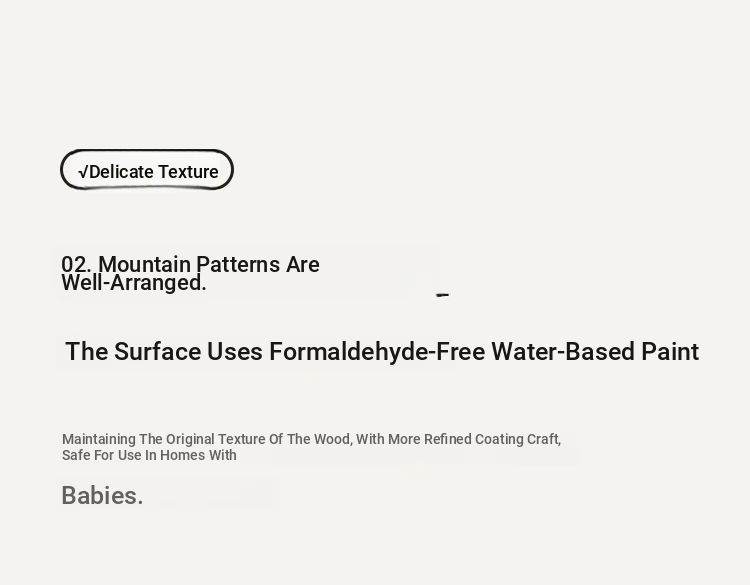 √Delicate Texture

02. Mountain Patterns Are Well-Arranged.

The Surface Uses Formaldehyde-Free Water-Based Paint

Maintaining The Original Texture Of The Wood, With More Refined Coating Craft, Safe For Use In Homes With

Babies.