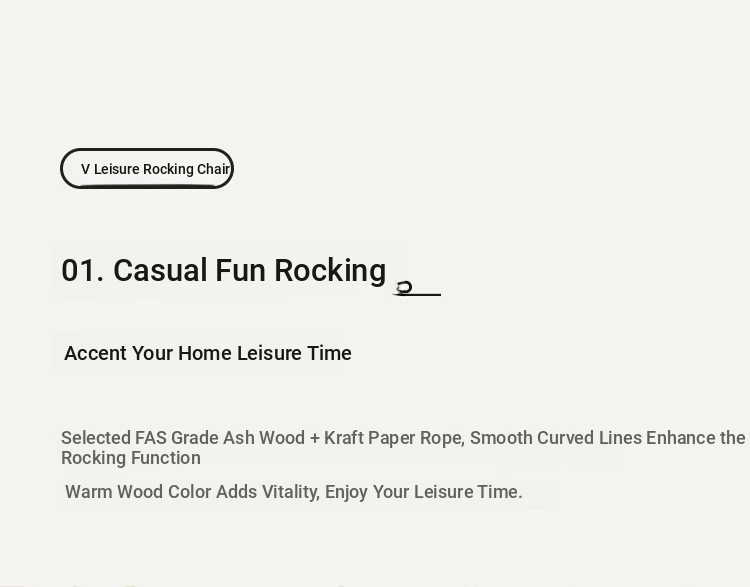 V Leisure Rocking Chair

01. Casual Fun Rocking

Accent Your Home Leisure Time

Selected FAS Grade Ash Wood + Kraft Paper Rope, Smooth Curved Lines Enhance the Rocking Function

Warm Wood Color Adds Vitality, Enjoy Your Leisure Time.