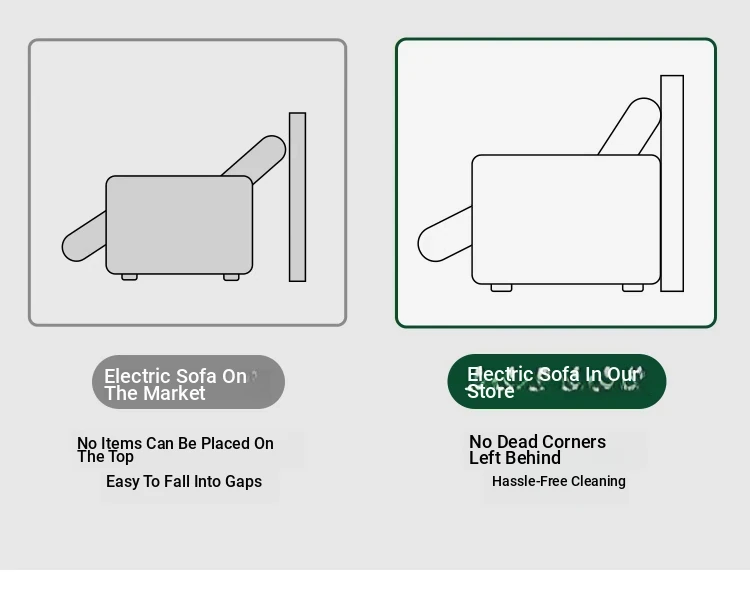 Electric Sofa On The Market

No Items Can Be Placed On The Top

Easy To Fall Into Gaps

Electric Sofa In Our Store

No Dead Corners Left Behind

Hassle-Free Cleaning