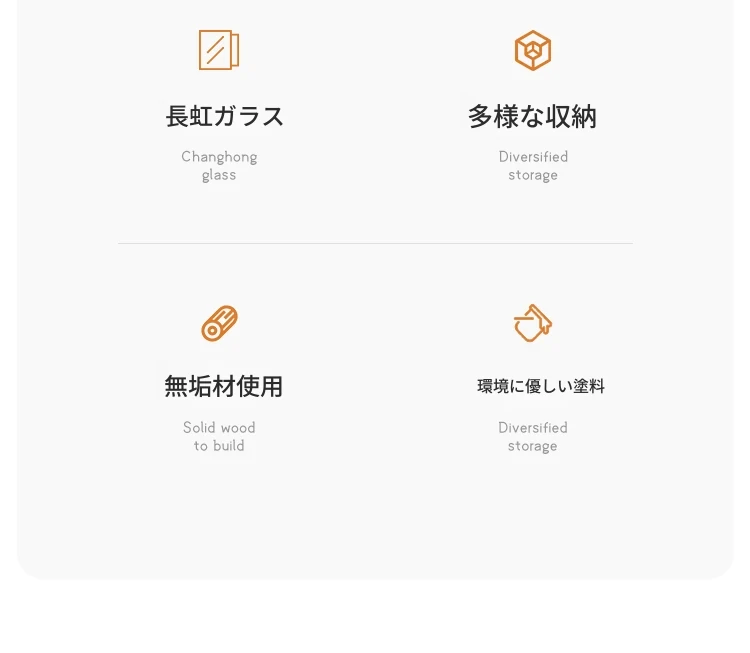 長虹ガラス

Changhong glass

多様な収納

Diversified storage

無垢材使用

Solid wood to build

環境に優しい塗料

Diversified storage